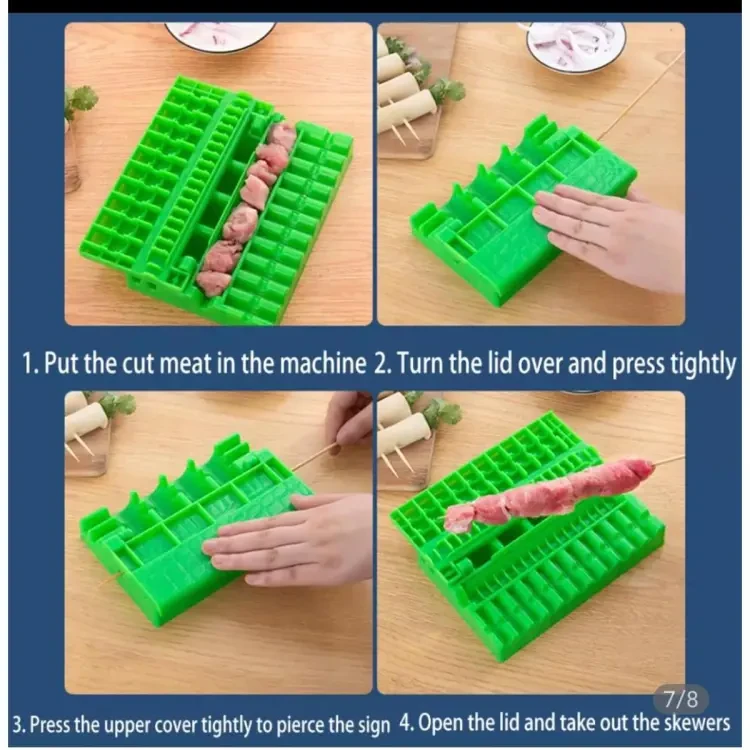 1. Put the cut meat in the machine 2. Turn the lid over and press tightly

7/8

3. Press the upper cover tightly to pierce the sign 4. Open the lid and take out the skewers